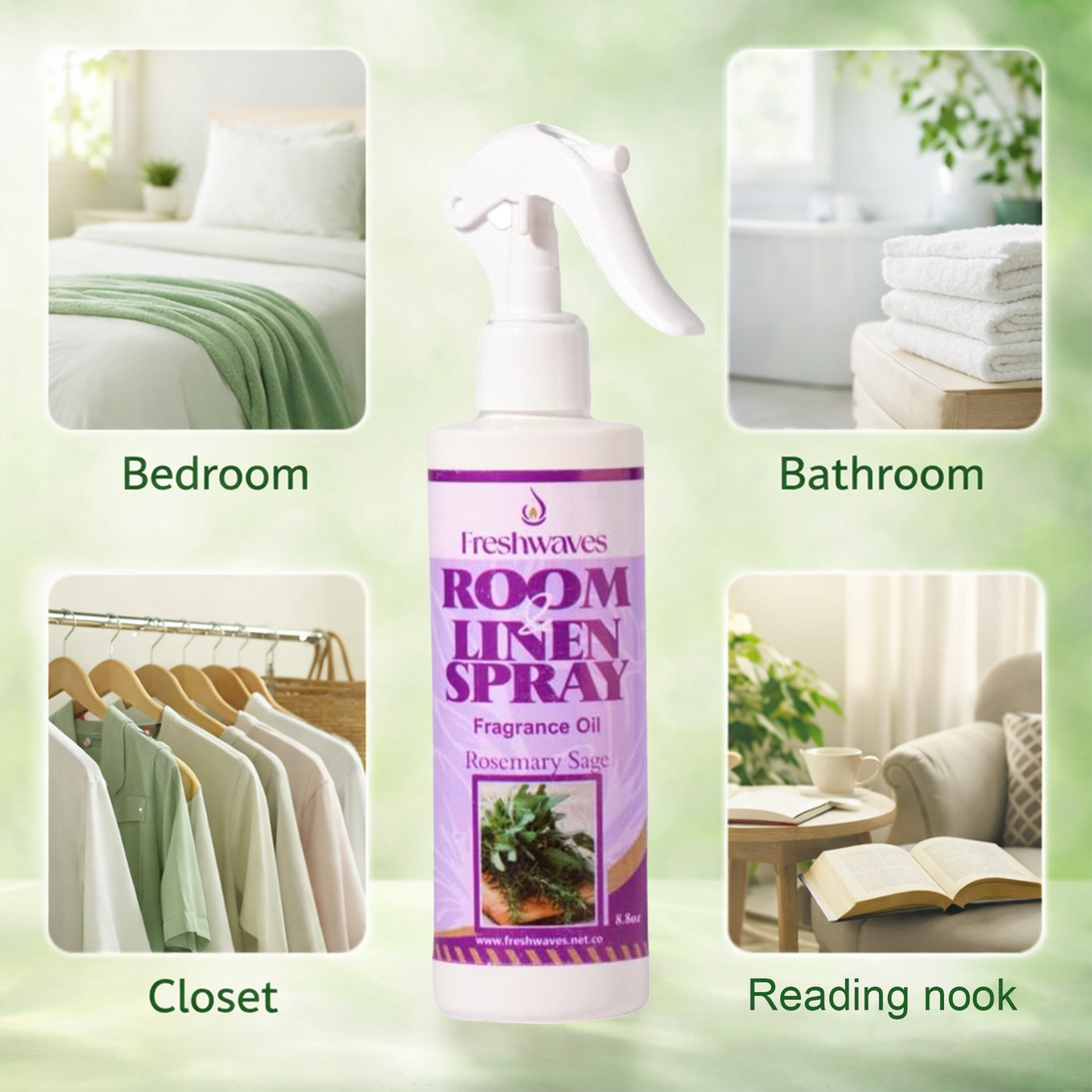 Bedroom

Bathroom

Freshwaves

ROOM & LINEN SPRAY

Fragrance Oil

Rosemary Sage

8.8oz

www.freshwaves.net.co

Closet

Reading nook