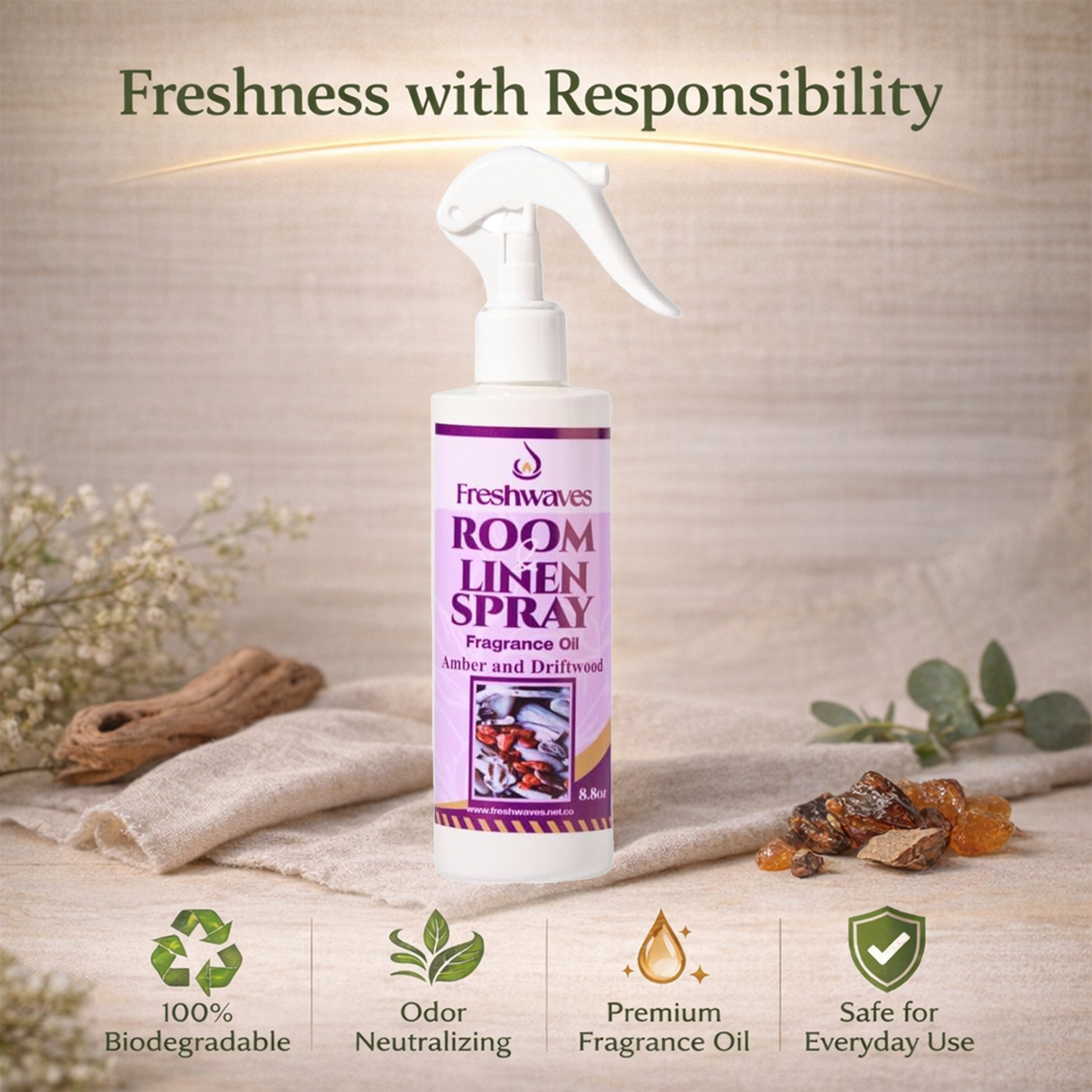 Freshness with Responsibility

Freshwaves
ROOM & LINEN SPRAY
Fragrance Oil
Amber and Driftwood
8.8oz
www.freshwaves.net.co

100% Biodegradable

Odor Neutralizing

Premium Fragrance Oil

Safe for Everyday Use