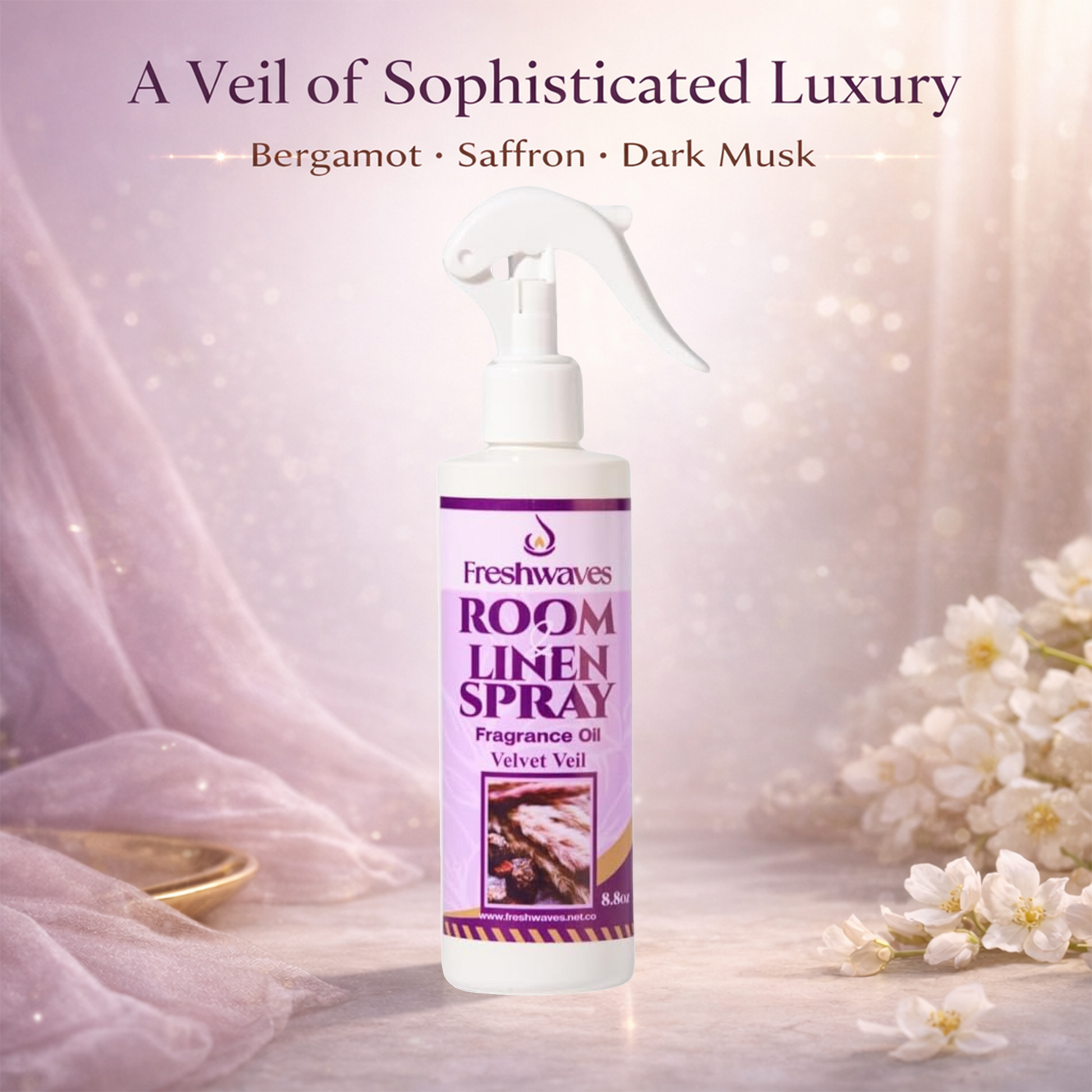 A Veil of Sophisticated Luxury

Bergamot · Saffron · Dark Musk

Freshwaves

ROOM
&
LINEN
SPRAY

Fragrance Oil

Velvet Veil

8.8oz

www.freshwaves.net.co